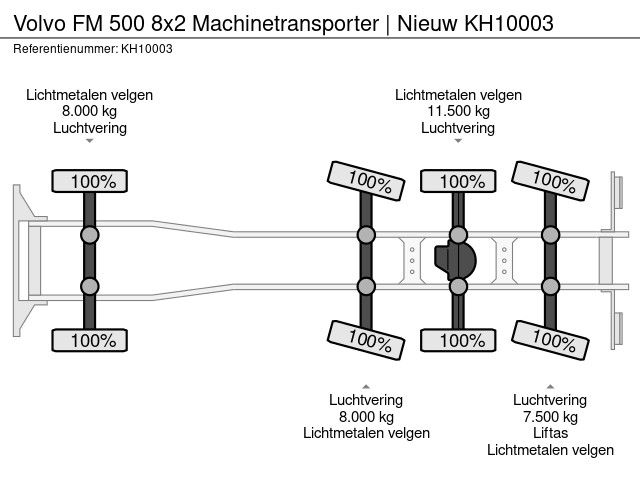 Volvo FM 500 8x2 Machinetransporter | Nieuw KH10003
Referentienummer: KH10003

Lichtmetalen velgen
8.000 kg
Luchtvering

Lichtmetalen velgen
11.500 kg
Luchtvering

100%
100%
100%
100%

100%
100%
100%
100%

Luchtvering
8.000 kg
Lichtmetalen velgen

Luchtvering
7.500 kg
Liftas
Lichtmetalen velgen