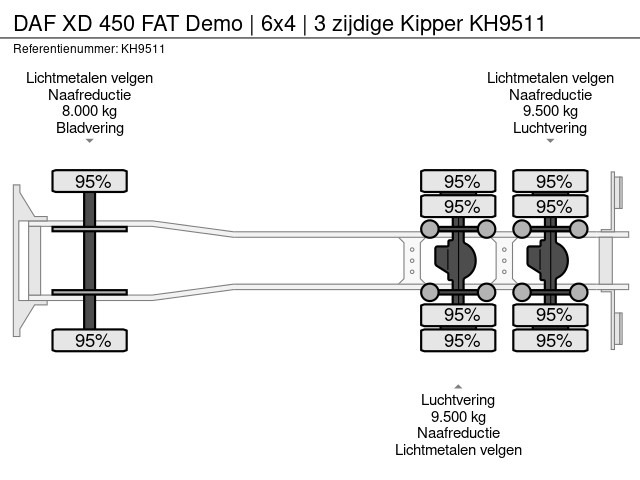 DAF XD 450 FAT Demo | 6x4 | 3 zijdige Kipper KH9511
Referentienummer: KH9511

Lichtmetalen velgen
Naafreductie
8.000 kg
Bladvering

Lichtmetalen velgen
Naafreductie
9.500 kg
Luchtvering

95%
95%
95%
95%
95%
95%
95%
95%
95%
95%

Luchtvering
9.500 kg
Naafreductie
Lichtmetalen velgen